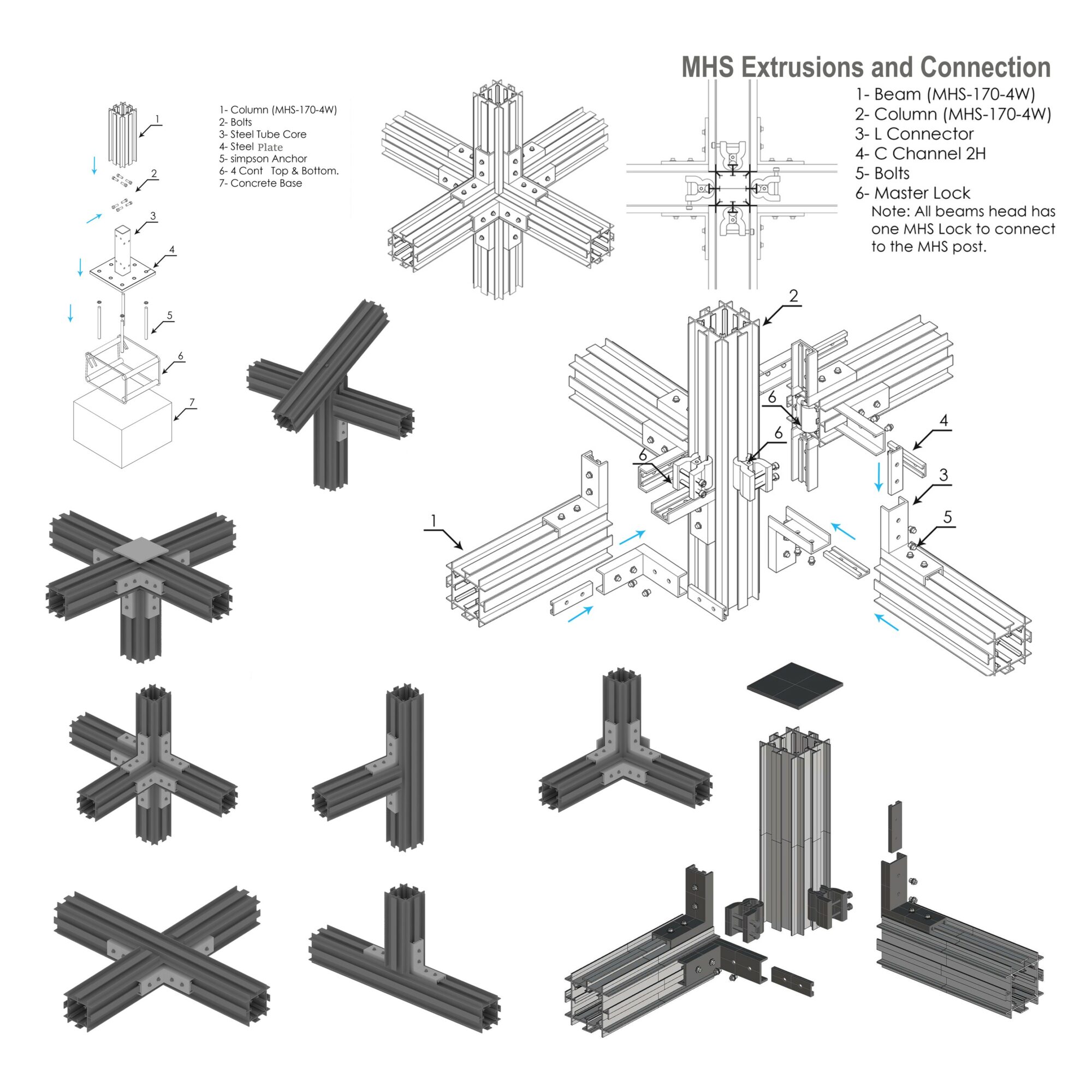 MHS Extrusions and Connection

1- Beam (MHS-170-4W)
2- Column (MHS-170-4W)
3- L Connector
4- C Channel 2H
5- Bolts
6- Master Lock
Note: All beams head has one MHS Lock to connect to the MHS post.

1- Column (MHS-170-4W)
2- Bolts
3- Steel Tube Core
4- Steel Plate
5- simpson Anchor
6- 4 Cont Top & Bottom.
7- Concrete Base

1
2
3
4
5
6
7

2
6
6
6
4
3
5
1