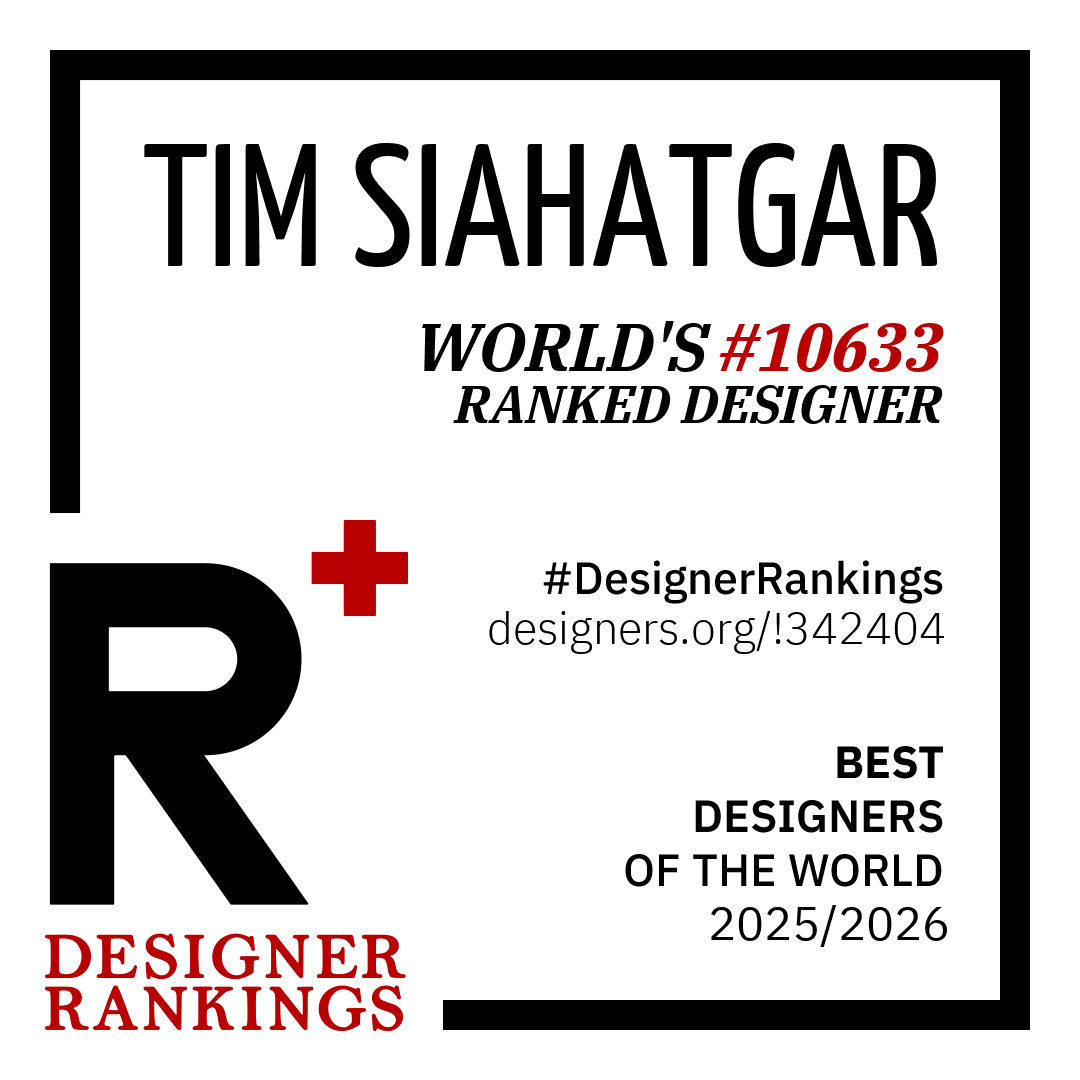 TIM SIAHATGAR

WORLD'S #10633
RANKED DESIGNER

#DesignerRankings
designers.org/!342404

BEST
DESIGNERS
OF THE WORLD
2025/2026

R+

DESIGNER
RANKINGS