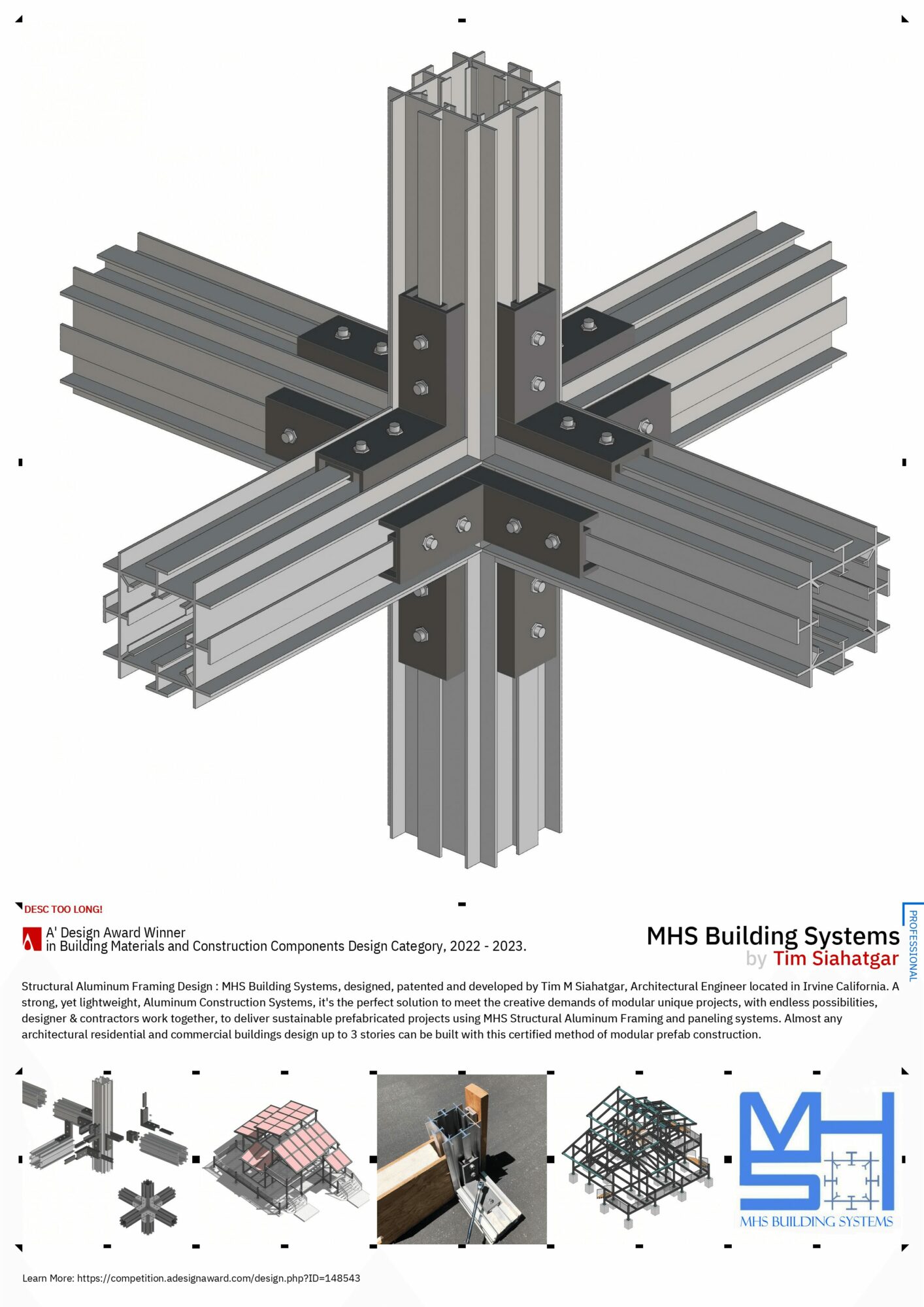 DESC TOO LONG!

A' Design Award Winner
in Building Materials and Construction Components Design Category, 2022 - 2023.

MHS Building Systems
by Tim Siahatgar

PROFESSIONAL

Structural Aluminum Framing Design : MHS Building Systems, designed, patented and developed by Tim M Siahatgar, Architectural Engineer located in Irvine California. A strong, yet lightweight, Aluminum Construction Systems, it's the perfect solution to meet the creative demands of modular unique projects, with endless possibilities, designer & contractors work together, to deliver sustainable prefabricated projects using MHS Structural Aluminum Framing and paneling systems. Almost any architectural residential and commercial buildings design up to 3 stories can be built with this certified method of modular prefab construction.

MHS BUILDING SYSTEMS

Learn More: https://competition.adesignaward.com/design.php?ID=148543